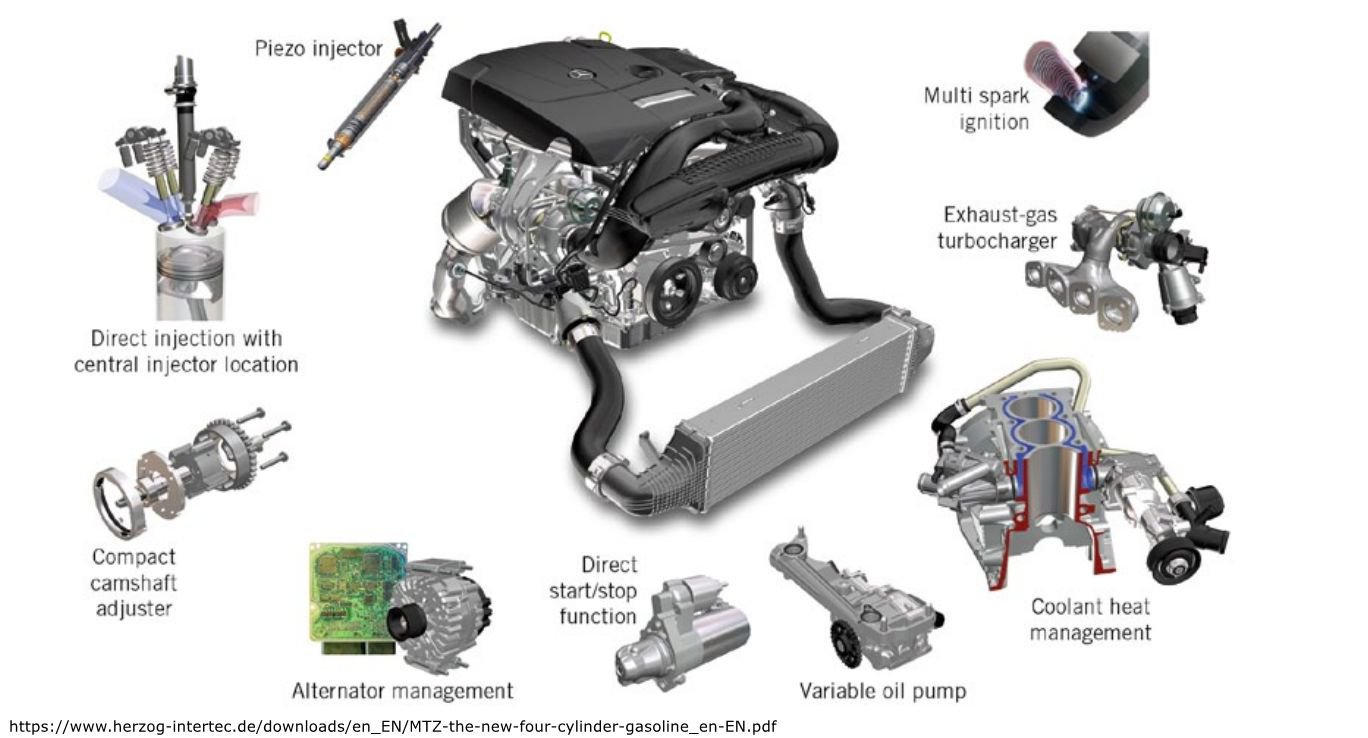 Piezo injector

Multi spark ignition

Exhaust-gas turbocharger

Direct injection with central injector location

Compact camshaft adjuster

Alternator management

Direct start/stop function

Variable oil pump

Coolant heat management

https://www.herzog-intertec.de/downloads/en_EN/MTZ-the-new-four-cylinder-gasoline_en-EN.pdf