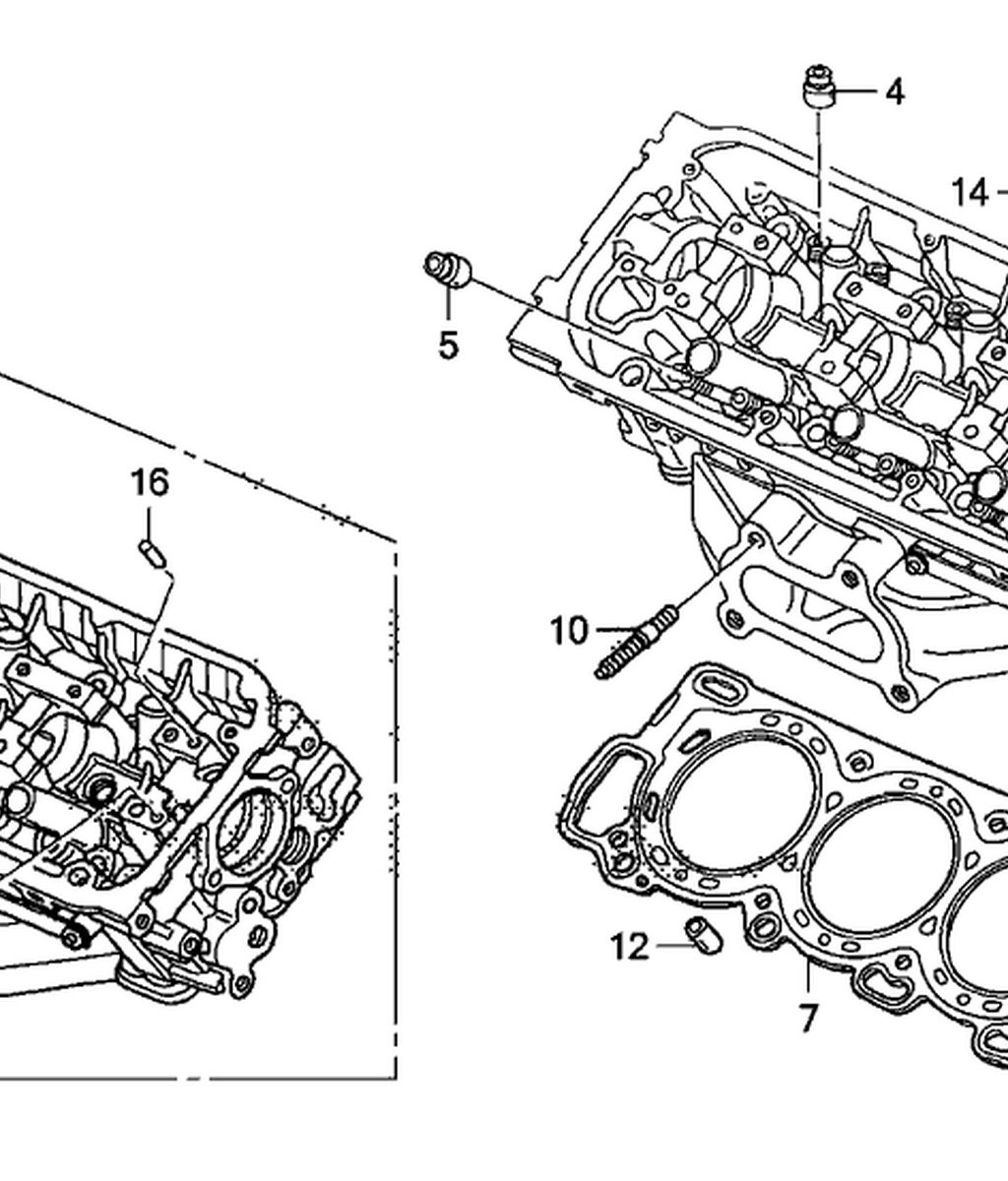 4

14

5

16

10

12

7